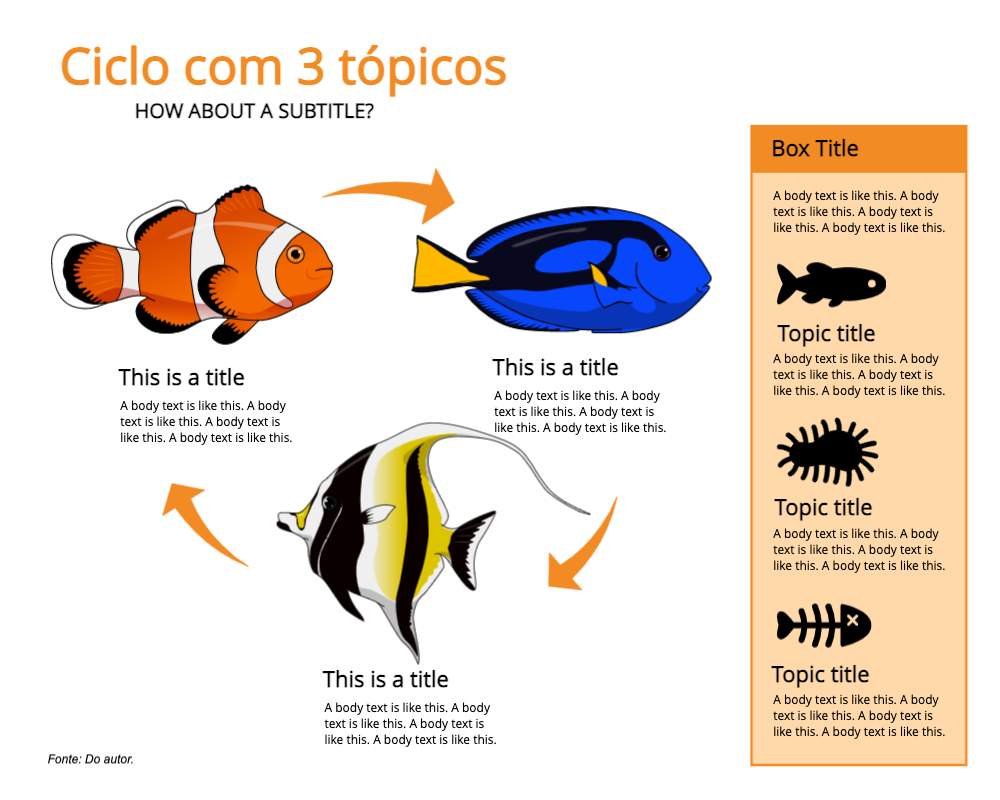 Ciclo com 3 tópicos

HOW ABOUT A SUBTITLE?

This is a title

A body text is like this. A body text is like this. A body text is like this. A body text is like this.

This is a title

A body text is like this. A body text is like this. A body text is like this. A body text is like this.

This is a title

A body text is like this. A body text is like this. A body text is like this. A body text is like this.

Fonte: Do autor.

Box Title

A body text is like this. A body text is like this. A body text is like this. A body text is like this.

Topic title

A body text is like this. A body text is like this. A body text is like this. A body text is like this.

Topic title

A body text is like this. A body text is like this. A body text is like this. A body text is like this.

Topic title

A body text is like this. A body text is like this. A body text is like this. A body text is like this.